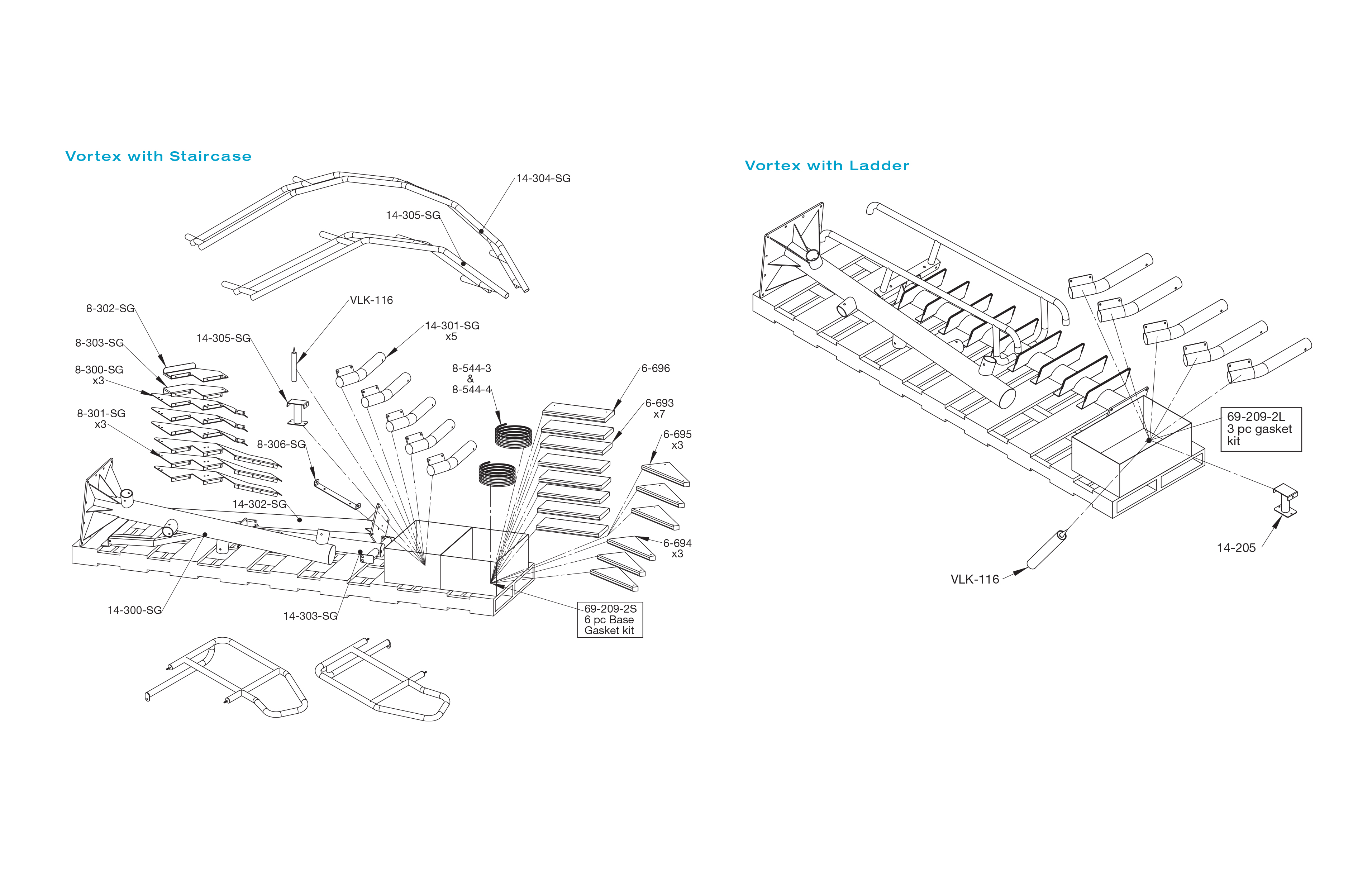 Vortex with Staircase

14-304-SG

14-305-SG

VLK-116

8-302-SG

8-303-SG

14-305-SG

14-301-SG
x5

8-300-SG
x3

8-544-3
&
8-544-4

6-696

6-693
x7

8-301-SG
x3

6-695
x3

8-306-SG

14-302-SG

6-694
x3

14-300-SG

14-303-SG

69-209-2S
6 pc Base
Gasket kit

Vortex with Ladder

69-209-2L
3 pc gasket
kit

14-205

VLK-116